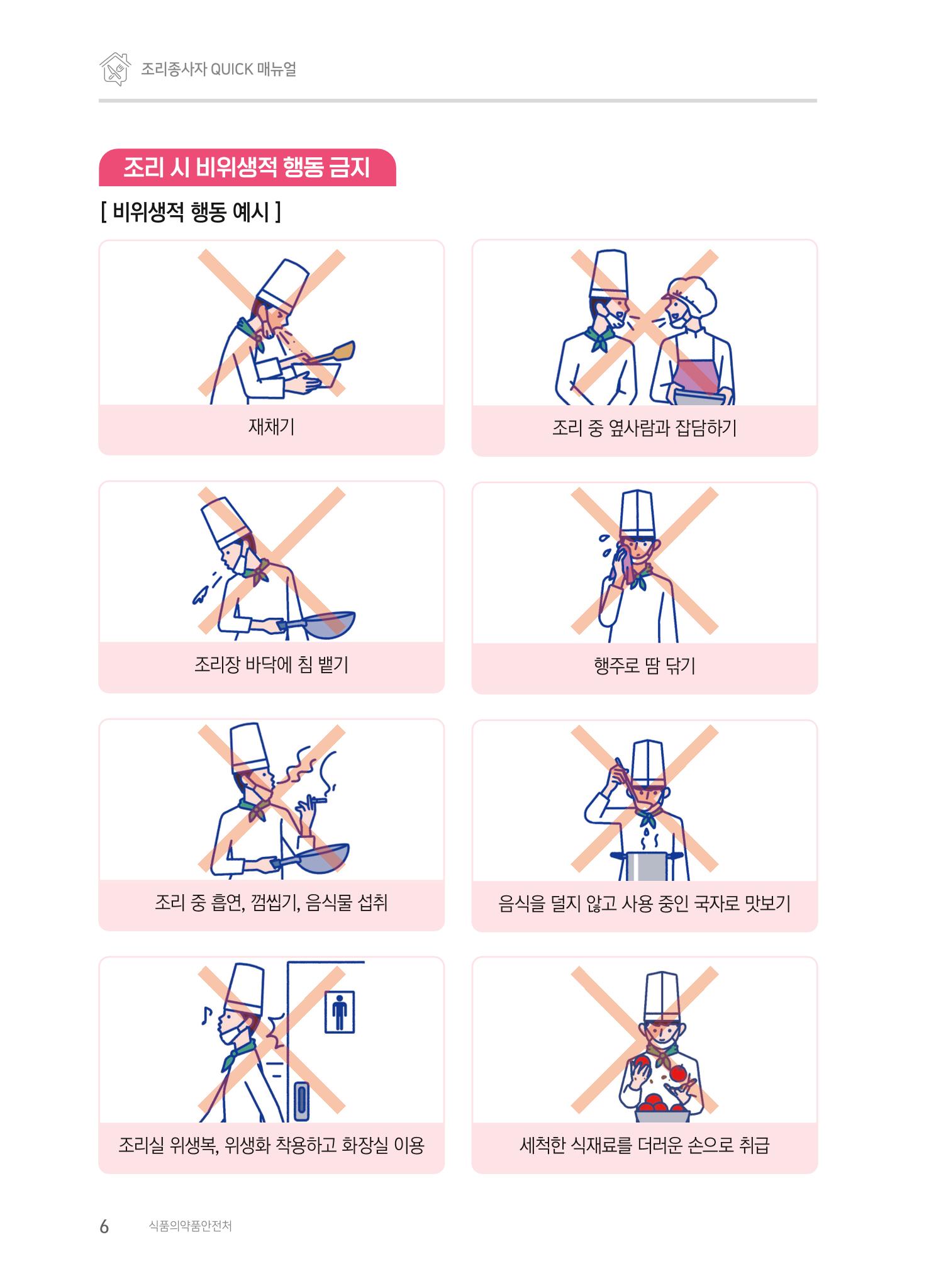 조리종사자 QUICK 매뉴얼

조리 시 비위생적 행동 금지

[ 비위생적 행동 예시 ]

재채기

조리 중 옆사람과 잡담하기

조리장 바닥에 침 뱉기

행주로 땀 닦기

조리 중 흡연, 껌씹기, 음식물 섭취

음식을 덜지 않고 사용 중인 국자로 맛보기

조리실 위생복, 위생화 착용하고 화장실 이용

세척한 식재료를 더러운 손으로 취급

6 식품의약품안전처