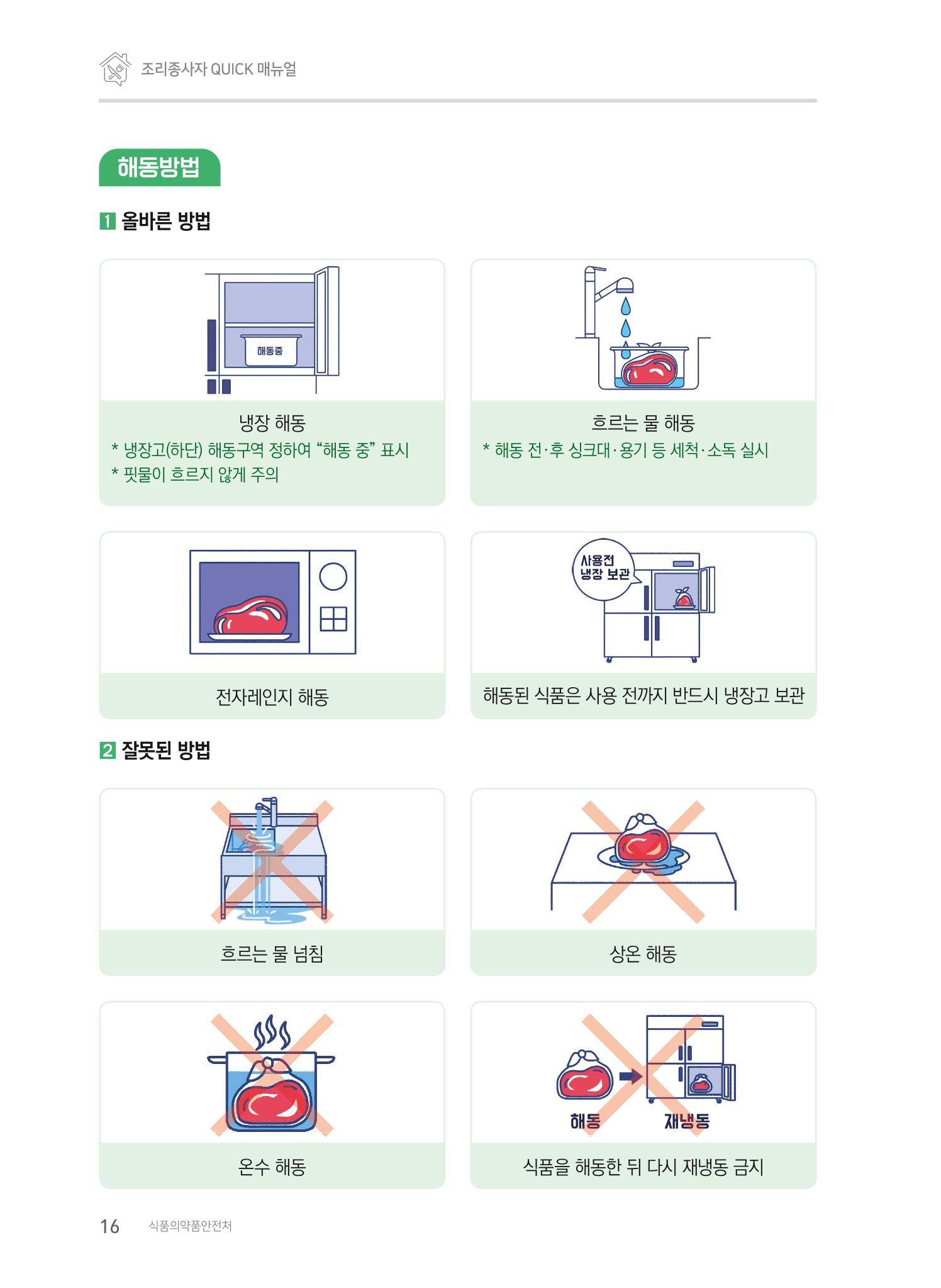 조리종사자 QUICK 매뉴얼

해동방법

1 올바른 방법

해동중

냉장 해동
* 냉장고(하단) 해동구역 정하여 “해동 중” 표시
* 핏물이 흐르지 않게 주의

흐르는 물 해동
* 해동 전·후 싱크대·용기 등 세척·소독 실시

전자레인지 해동

사용전 냉장 보관

해동된 식품은 사용 전까지 반드시 냉장고 보관

2 잘못된 방법

흐르는 물 넘침

상온 해동

온수 해동

해동 재냉동

식품을 해동한 뒤 다시 재냉동 금지

16 식품의약품안전처