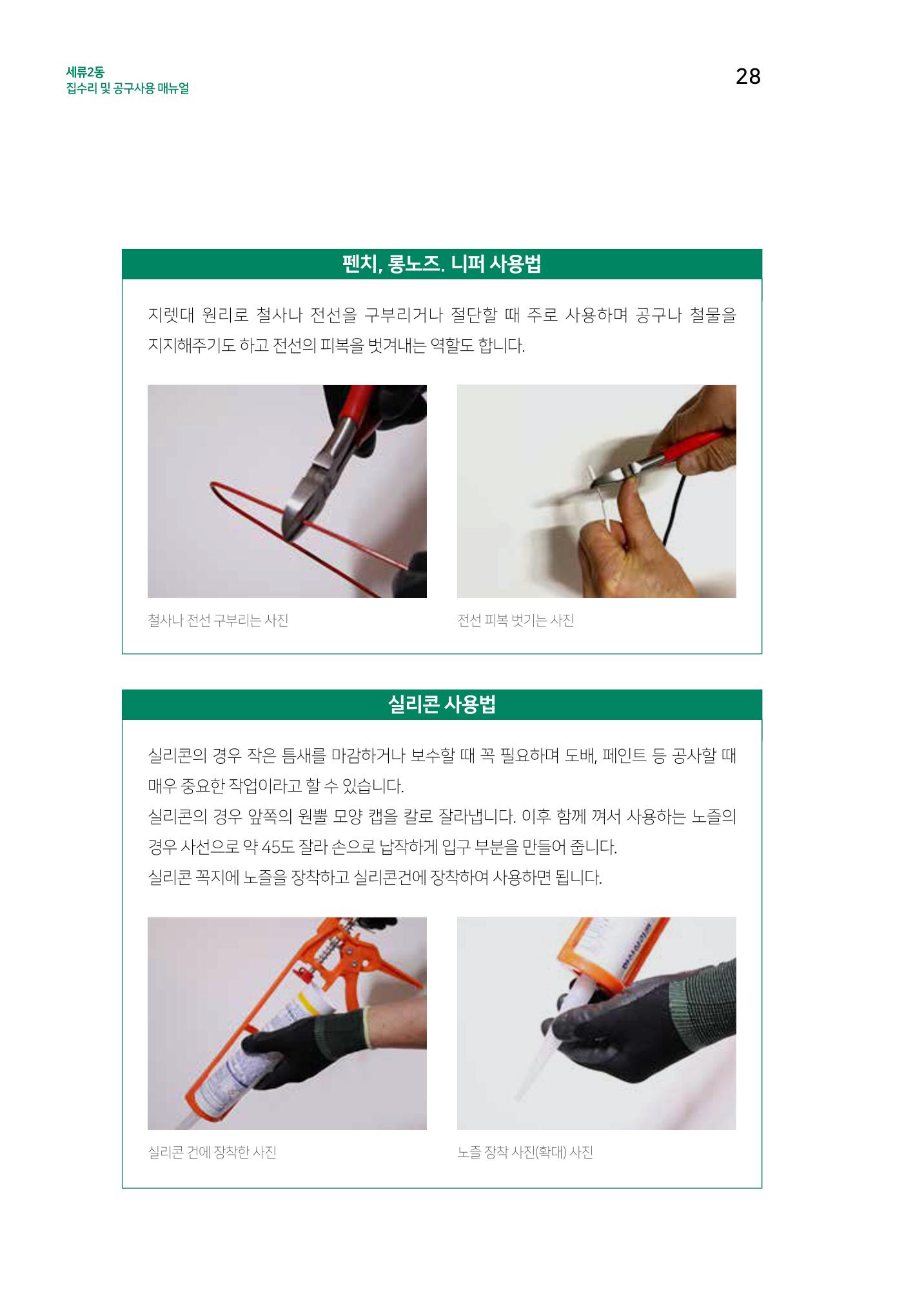 세류2동
집수리 및 공구사용 매뉴얼

28

펜치, 롱노즈. 니퍼 사용법

지렛대 원리로 철사나 전선을 구부리거나 절단할 때 주로 사용하며 공구나 철물을 지지해주기도 하고 전선의 피복을 벗겨내는 역할도 합니다.

철사나 전선 구부리는 사진

전선 피복 벗기는 사진

실리콘 사용법

실리콘의 경우 작은 틈새를 마감하거나 보수할 때 꼭 필요하며 도배, 페인트 등 공사할 때 매우 중요한 작업이라고 할 수 있습니다.
실리콘의 경우 앞쪽의 원뿔 모양 캡을 칼로 잘라냅니다. 이후 함께 껴서 사용하는 노즐의 경우 사선으로 약 45도 잘라 손으로 납작하게 입구 부분을 만들어 줍니다.
실리콘 꼭지에 노즐을 장착하고 실리콘건에 장착하여 사용하면 됩니다.

실리콘 건에 장착한 사진

노즐 장착 사진(확대) 사진